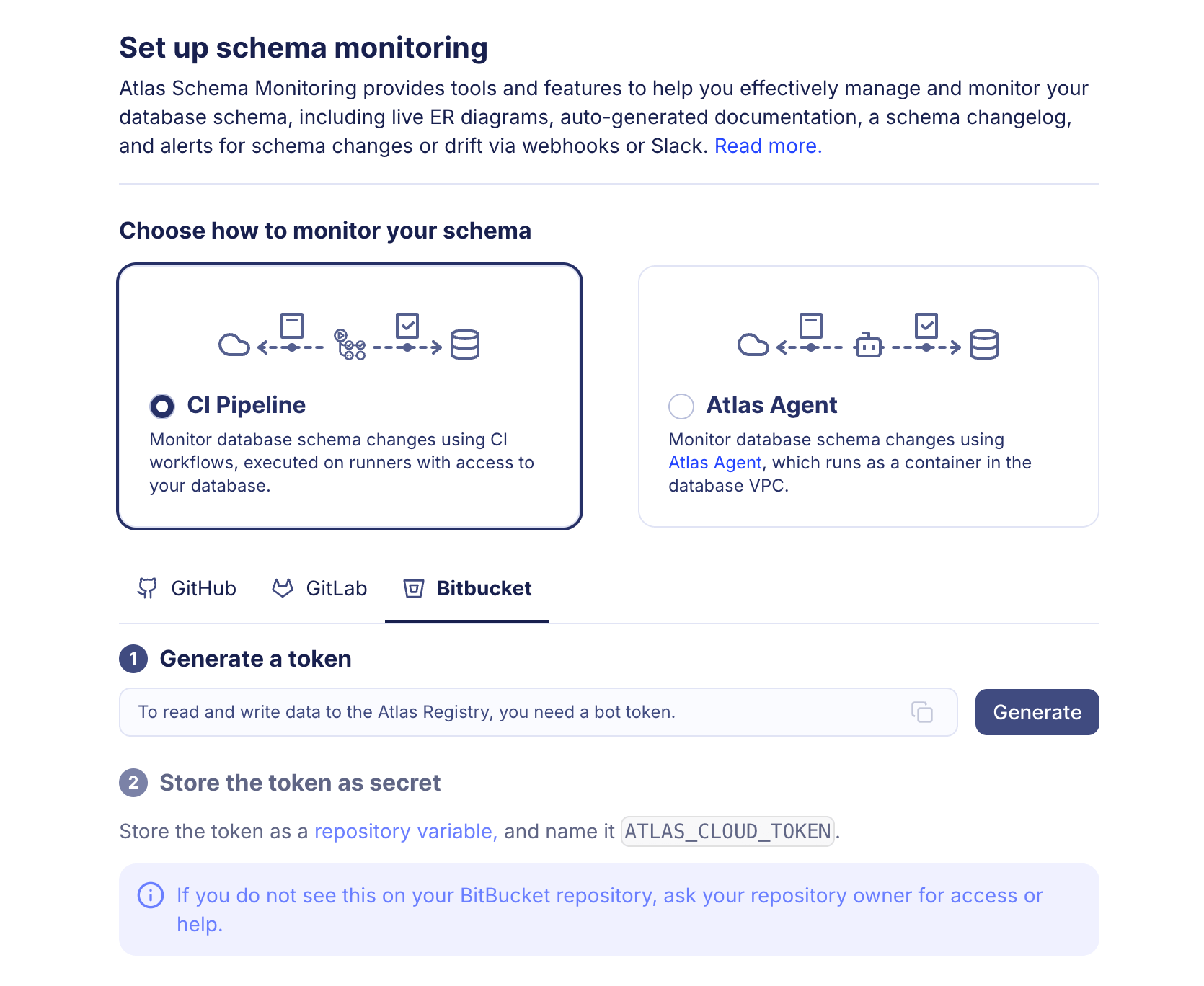 Set up schema monitoring

Atlas Schema Monitoring provides tools and features to help you effectively manage and monitor your database schema, including live ER diagrams, auto-generated documentation, a schema changelog, and alerts for schema changes or drift via webhooks or Slack. Read more.

Choose how to monitor your schema

CI Pipeline

Monitor database schema changes using CI workflows, executed on runners with access to your database.

Atlas Agent

Monitor database schema changes using Atlas Agent, which runs as a container in the database VPC.

GitHub GitLab Bitbucket

1 Generate a token

To read and write data to the Atlas Registry, you need a bot token.

Generate

2 Store the token as secret

Store the token as a repository variable, and name it ATLAS_CLOUD_TOKEN.

If you do not see this on your BitBucket repository, ask your repository owner for access or help.